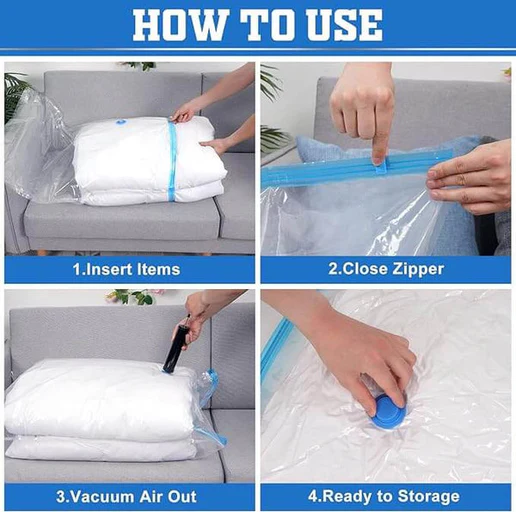 HOW TO USE

1.Insert Items

2.Close Zipper

3.Vacuum Air Out

4.Ready to Storage