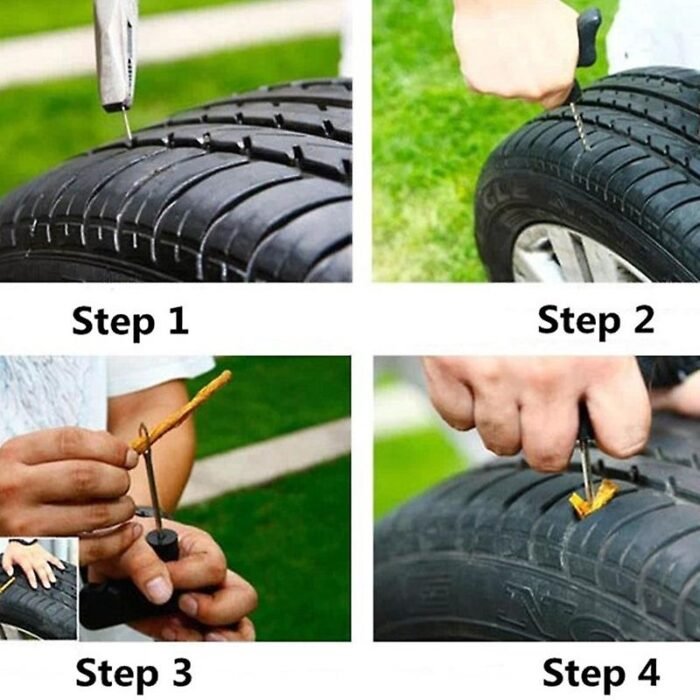 Step 1

Step 2

Step 3

Step 4